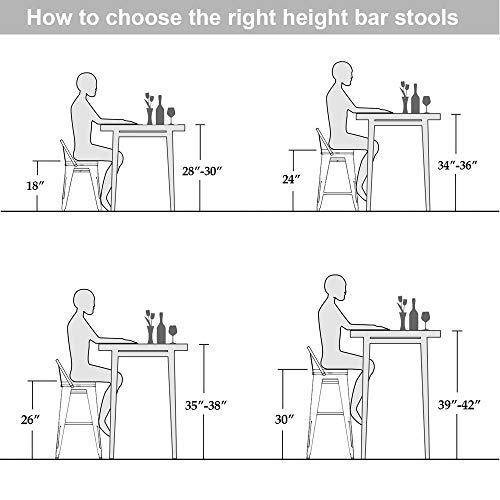 How to choose the right height bar stools

18″

28″-30″

24″

34″-36″

26″

35″-38″

30″

39″-42″