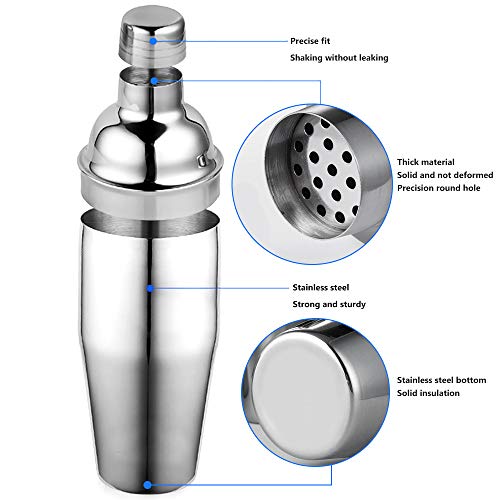 Precise fit
Shaking without leaking

Thick material
Solid and not deformed
Precision round hole

Stainless steel
Strong and sturdy

Stainless steel bottom
Solid insulation