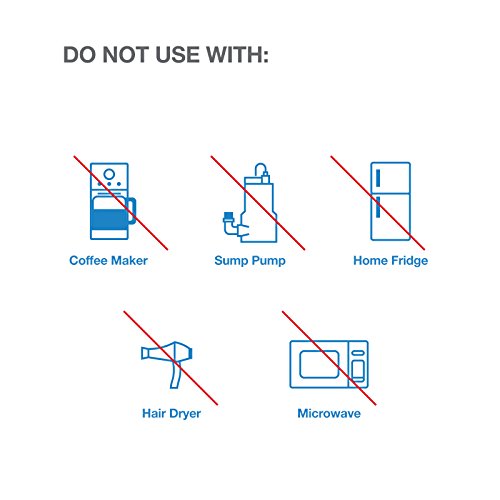 DO NOT USE WITH:

Coffee Maker

Sump Pump

Home Fridge

Hair Dryer

Microwave