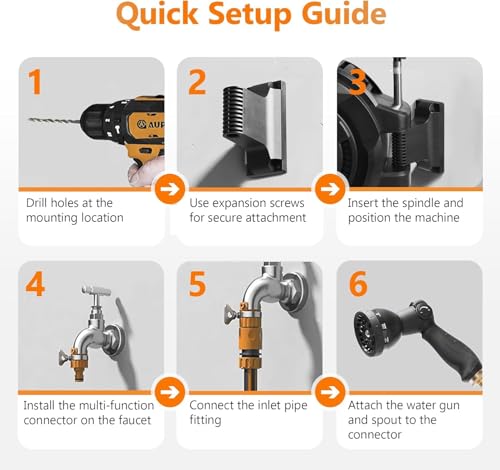 Quick Setup Guide

1

Drill holes at the mounting location

2

Use expansion screws for secure attachment

3

Insert the spindle and position the machine

4

Install the multi-function connector on the faucet

5

Connect the inlet pipe fitting

6

Attach the water gun and spout to the connector