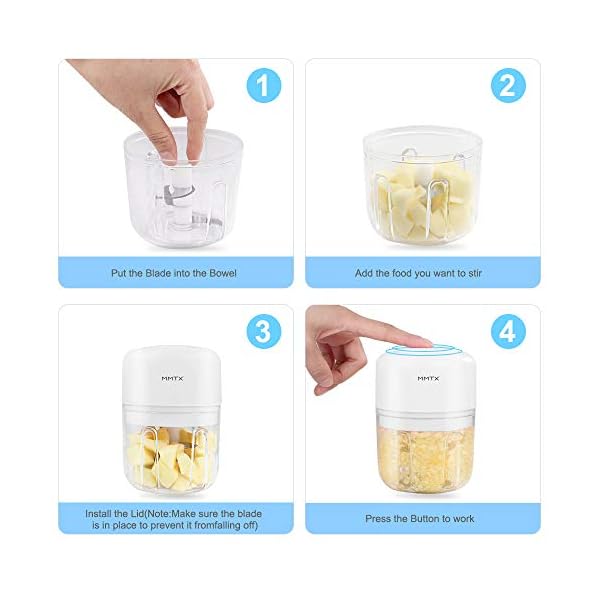 1

Put the Blade into the Bowel

2

Add the food you want to stir

3

MMTX

Install the Lid(Note:Make sure the blade is in place to prevent it fromfalling off)

4

MMTX

Press the Button to work