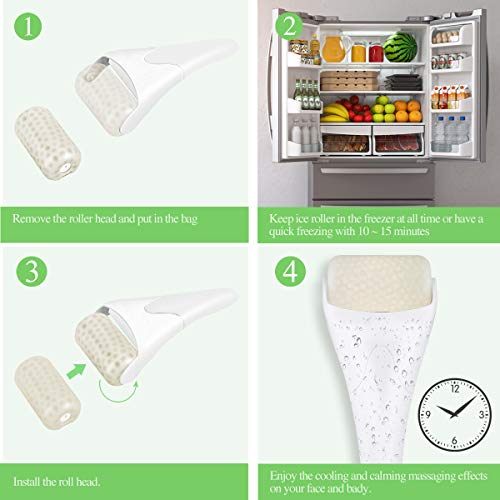 1

Remove the roller head and put in the bag

2

Keep ice roller in the freezer at all time or have a quick freezing with 10 ~ 15 minutes

3

Install the roll head.

4

12
3
6
9

Enjoy the cooling and calming massaging effects on your face and body.