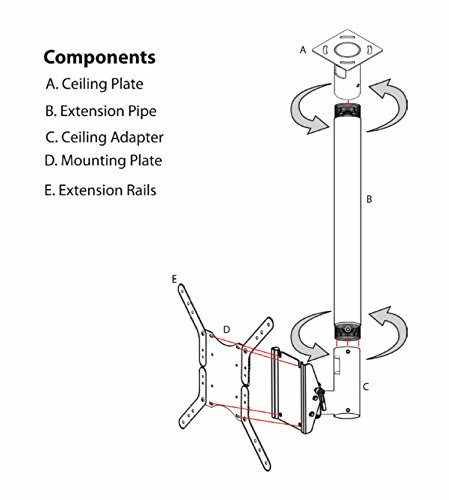 Components
A. Ceiling Plate
B. Extension Pipe
C. Ceiling Adapter
D. Mounting Plate
E. Extension Rails

A
B
E
D
C