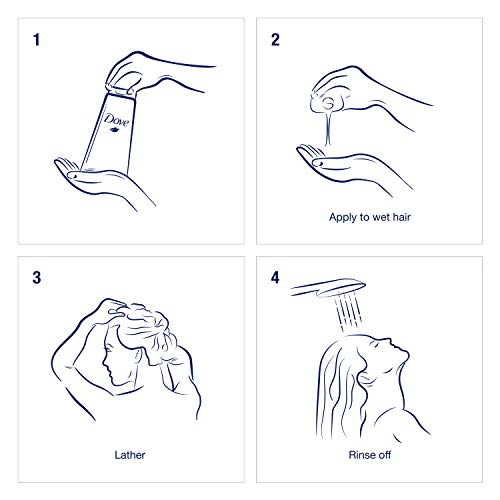 1

Dove

2

Apply to wet hair

3

Lather

4

Rinse off