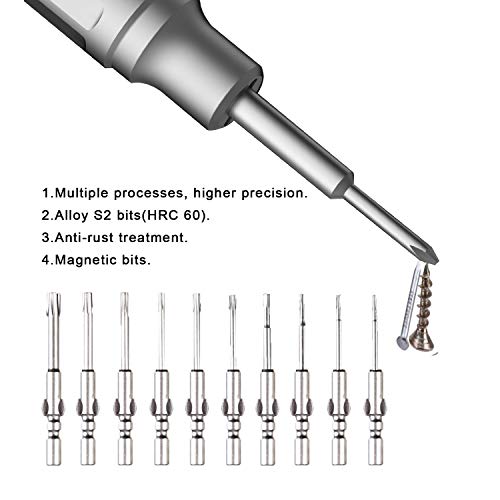 1.Multiple processes, higher precision.
2.Alloy S2 bits(HRC 60).
3.Anti-rust treatment.
4.Magnetic bits.