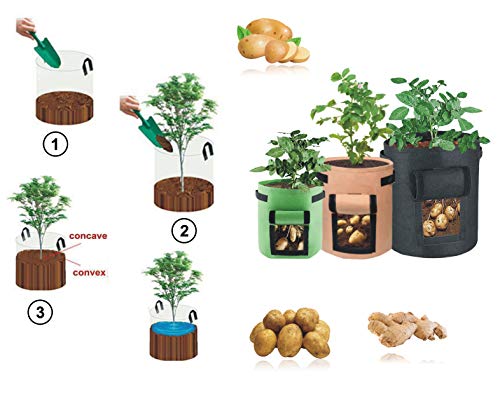 1

2

concave

convex

3