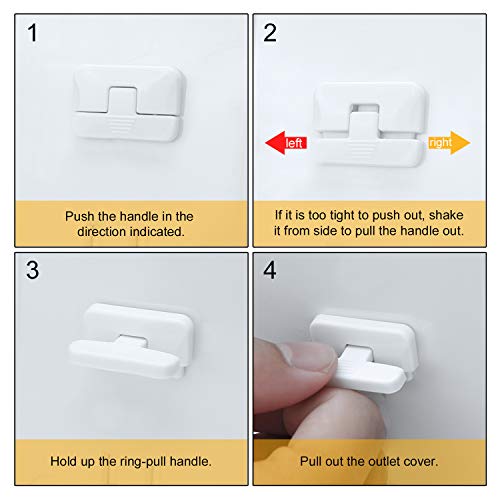 1

Push the handle in the direction indicated.

2

left

right

If it is too tight to push out, shake it from side to pull the handle out.

3

Hold up the ring-pull handle.

4

Pull out the outlet cover.