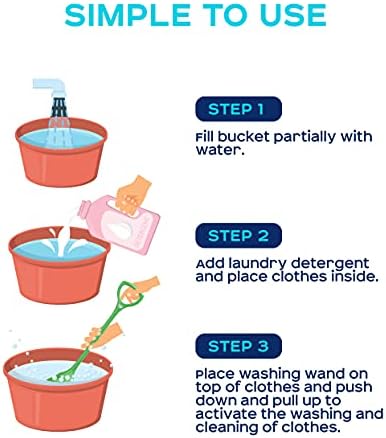 SIMPLE TO USE

STEP 1

Fill bucket partially with water.

STEP 2

Add laundry detergent and place clothes inside.

STEP 3

Place washing wand on top of clothes and push down and pull up to activate the washing and cleaning of clothes.