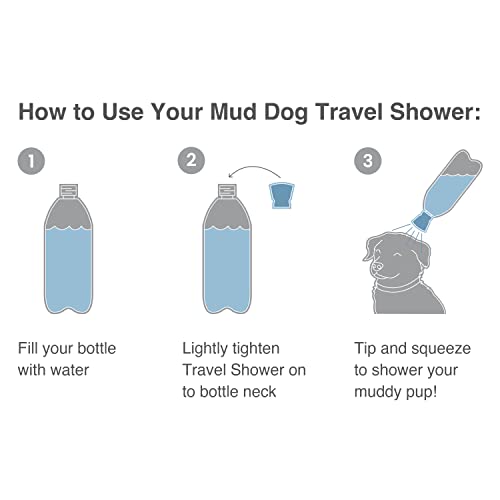 How to Use Your Mud Dog Travel Shower:

1

Fill your bottle with water

2

Lightly tighten Travel Shower on to bottle neck

3

Tip and squeeze to shower your muddy pup!