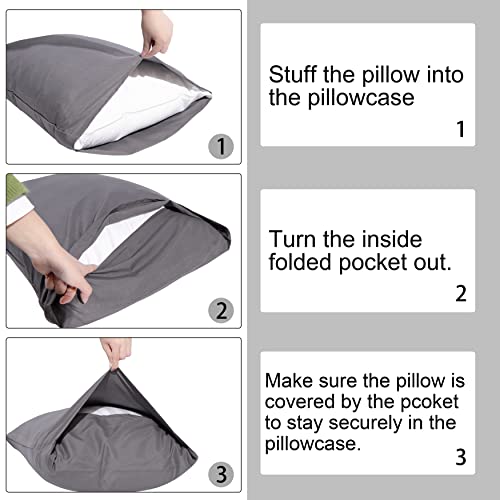 1

2

3

Stuff the pillow into the pillowcase

1

Turn the inside folded pocket out.

2

Make sure the pillow is covered by the pcoket to stay securely in the pillowcase.

3