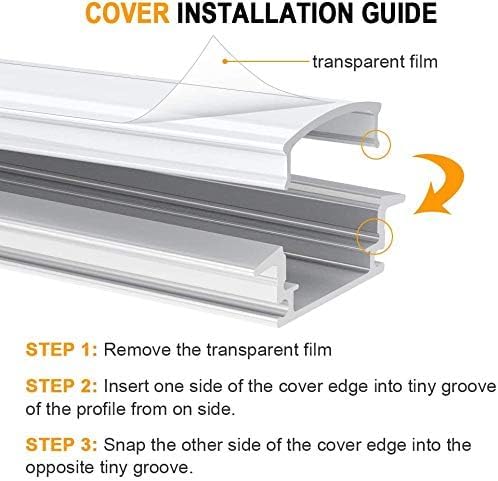 COVER INSTALLATION GUIDE

transparent film

STEP 1: Remove the transparent film

STEP 2: Insert one side of the cover edge into tiny groove of the profile from on side.

STEP 3: Snap the other side of the cover edge into the opposite tiny groove.