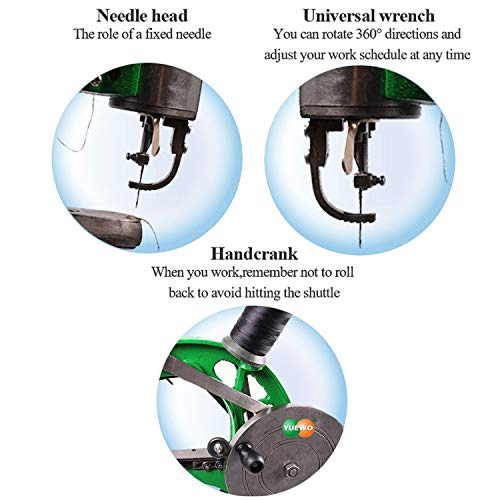 Needle head
The role of a fixed needle

Universal wrench
You can rotate 360° directions and adjust your work schedule at any time

Handcrank
When you work,remember not to roll back to avoid hitting the shuttle

YUEWO