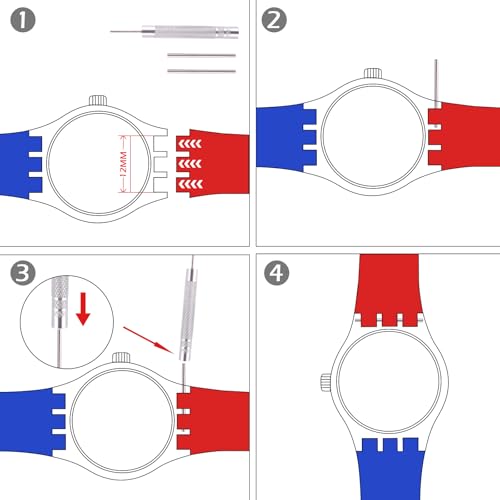 1

12MM

2

3

4