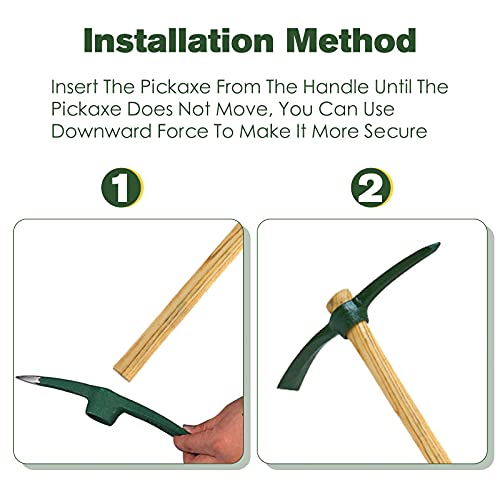 Installation Method

Insert The Pickaxe From The Handle Until The Pickaxe Does Not Move, You Can Use Downward Force To Make It More Secure

1

2