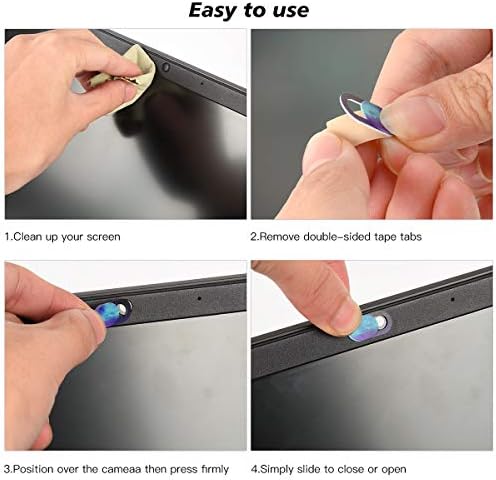 Easy to use

1.Clean up your screen

2.Remove double-sided tape tabs

3.Position over the cameaa then press firmly

4.Simply slide to close or open