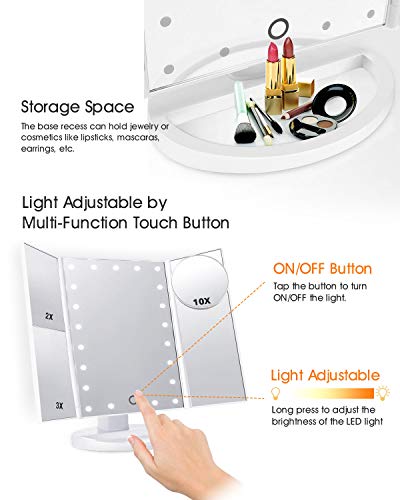 Storage Space

The base recess can hold jewelry or cosmetics like lipsticks, mascaras, earrings, etc.

Light Adjustable by Multi-Function Touch Button

2X

3X

10X

ON/OFF Button

Tap the button to turn ON/OFF the light.

Light Adjustable

Long press to adjust the brightness of the LED light