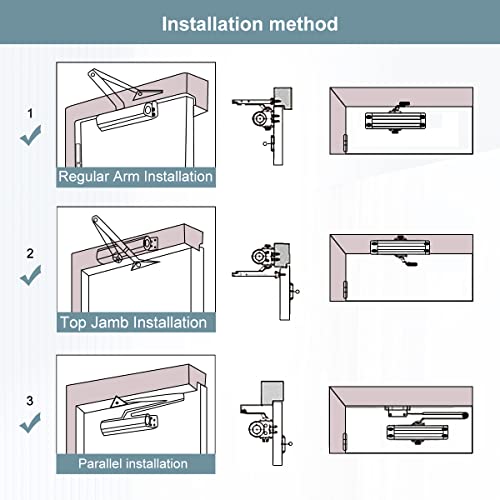 Installation method

1

Regular Arm Installation

2

Top Jamb Installation

3

Parallel installation