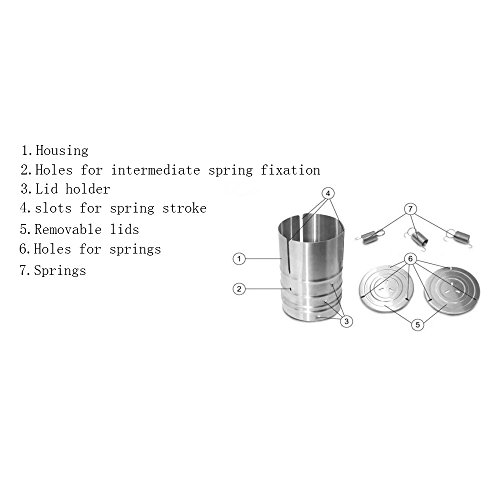 1. Housing
2. Holes for intermediate spring fixation
3. Lid holder
4. slots for spring stroke
5. Removable lids
6. Holes for springs
7. Springs

4

7

1

6

2

3

5