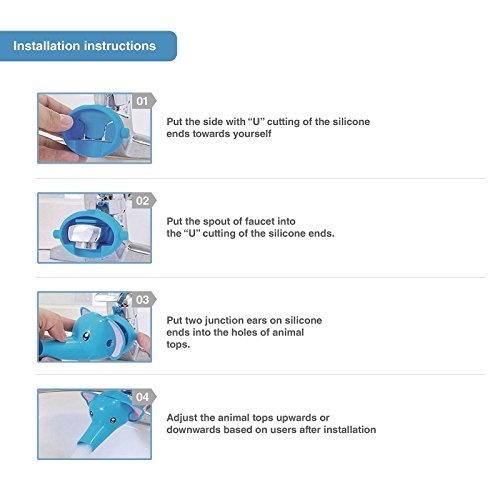 Installation instructions

01

Put the side with “U” cutting of the silicone ends towards yourself

02

Put the spout of faucet into the “U” cutting of the silicone ends.

03

Put two junction ears on silicone ends into the holes of animal tops.

04

Adjust the animal tops upwards or downwards based on users after installation