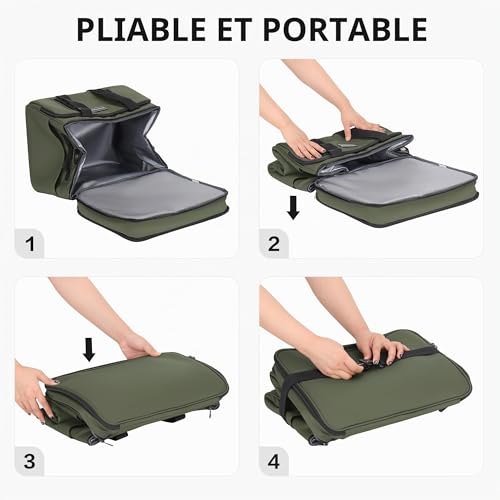 PLIABLE ET PORTABLE

1

2

3

4