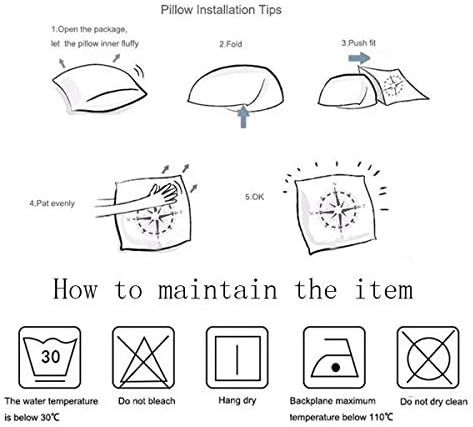 Pillow Installation Tips

1.Open the package, let the pillow inner fluffy

2.Fold

3.Push fit

4.Pat evenly

5.OK

How to maintain the item

30

The water temperature is below 30℃

Do not bleach

Hang dry

Backplane maximum temperature below 110℃

Do not dry clean