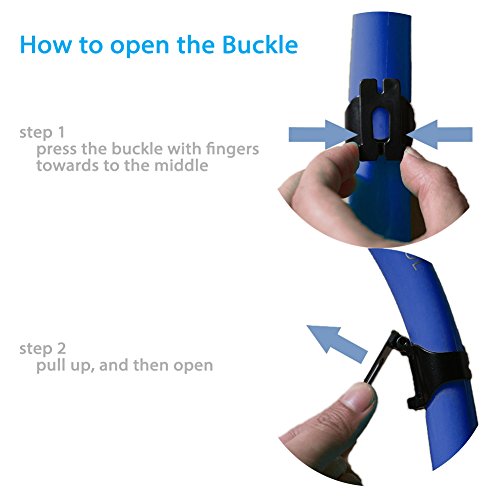 How to open the Buckle

step 1
press the buckle with fingers towards to the middle

step 2
pull up, and then open