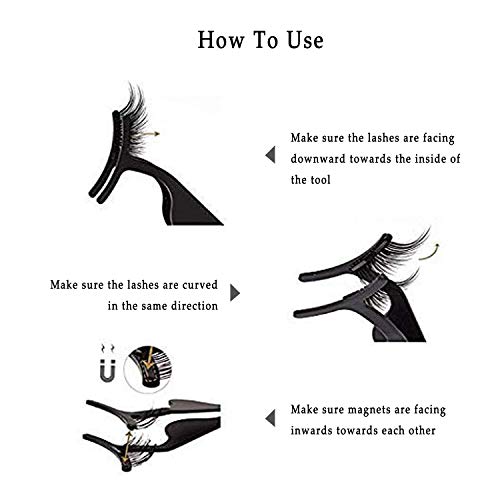 How To Use

Make sure the lashes are facing downward towards the inside of the tool

Make sure the lashes are curved in the same direction

Make sure magnets are facing inwards towards each other