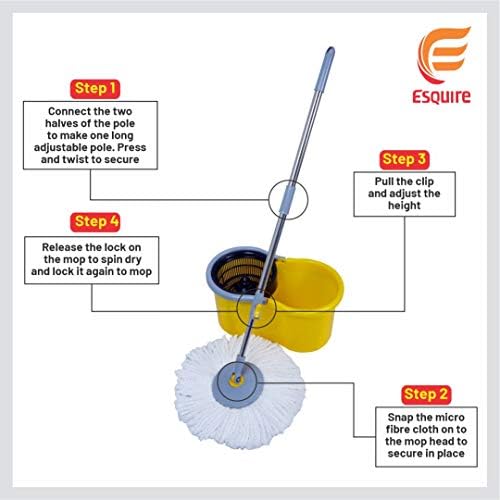 ESQUIRE

Step 1

Connect the two halves of the pole to make one long adjustable pole. Press and twist to secure

Step 3

Pull the clip and adjust the height

Step 4

Release the lock on the mop to spin dry and lock it again to mop

Step 2

Snap the micro fibre cloth on to the mop head to secure in place