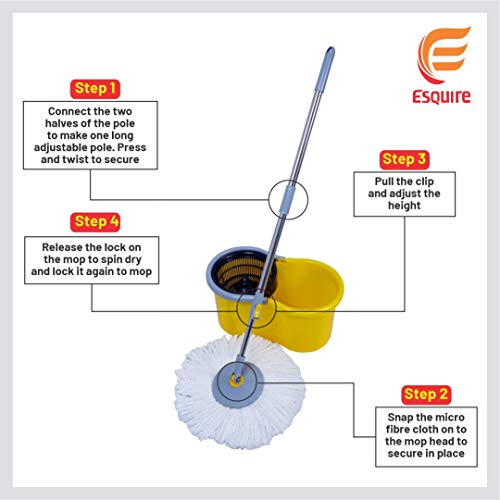 ESQUIRE

Step 1

Connect the two halves of the pole to make one long adjustable pole. Press and twist to secure

Step 3

Pull the clip and adjust the height

Step 4

Release the lock on the mop to spin dry and lock it again to mop

Step 2

Snap the micro fibre cloth on to the mop head to secure in place