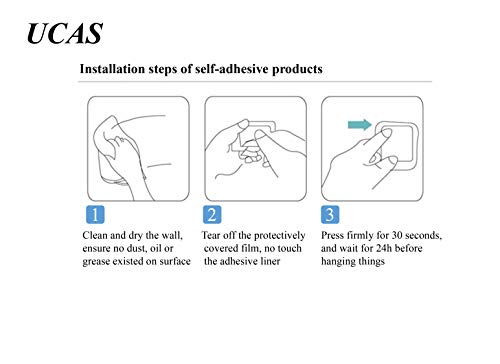 UCAS

Installation steps of self-adhesive products

1
Clean and dry the wall, ensure no dust, oil or grease existed on surface

2
Tear off the protectively covered film, no touch the adhesive liner

3
Press firmly for 30 seconds, and wait for 24h before hanging things