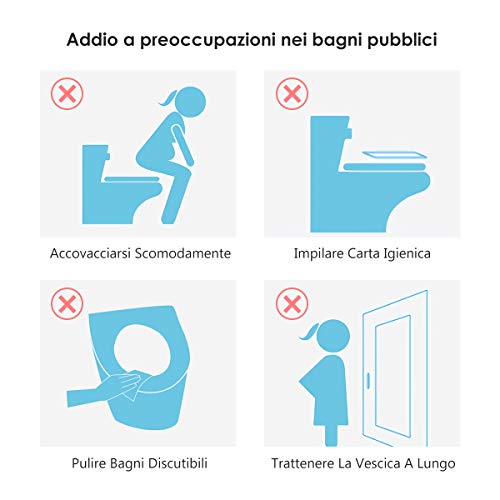 Addio a preoccupazioni nei bagni pubblici

Accovacciarsi Scomodamente

Impilare Carta Igienica

Pulire Bagni Discutibili

Trattenere La Vescica A Lungo