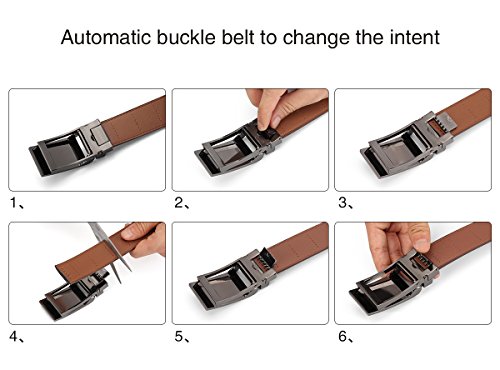 Automatic buckle belt to change the intent

1、

2、

3、

4、

5、

6、