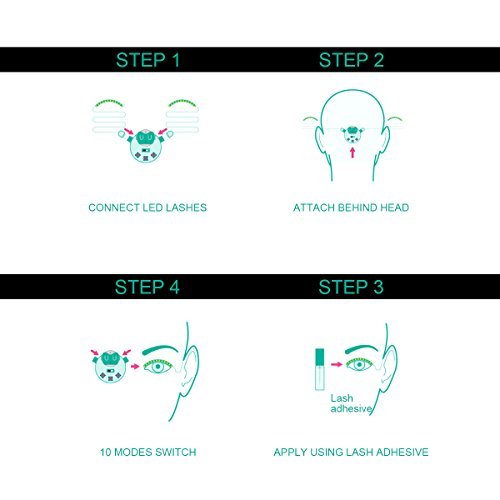 STEP 1

CONNECT LED LASHES

STEP 2

ATTACH BEHIND HEAD

STEP 4

10 MODES SWITCH

STEP 3

Lash adhesive

APPLY USING LASH ADHESIVE