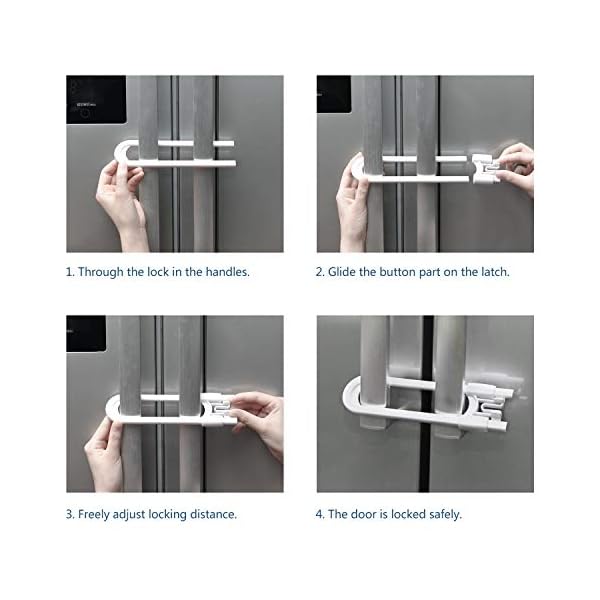 1. Through the lock in the handles.

2. Glide the button part on the latch.

3. Freely adjust locking distance.

4. The door is locked safely.