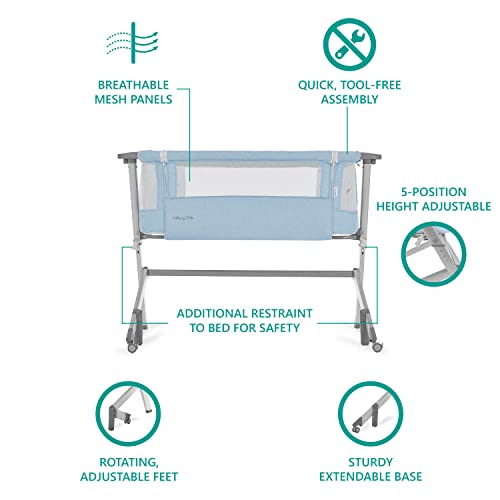 BREATHABLE MESH PANELS

QUICK, TOOL-FREE ASSEMBLY

5-POSITION HEIGHT ADJUSTABLE

ADDITIONAL RESTRAINT TO BED FOR SAFETY

ROTATING, ADJUSTABLE FEET

STURDY EXTENDABLE BASE