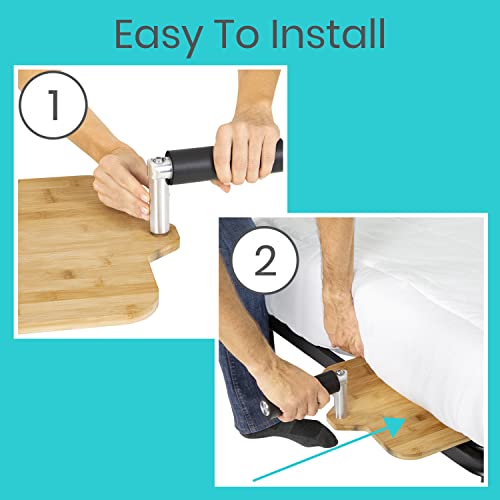 Easy To Install

1

2