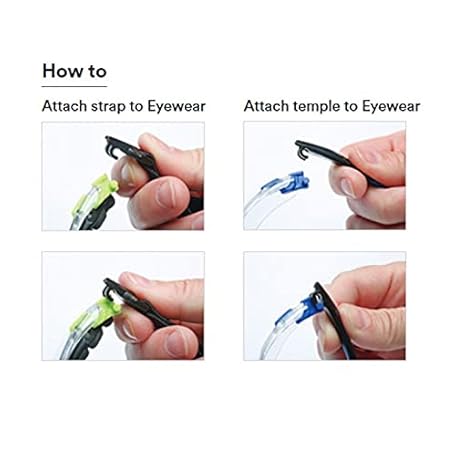 How to

Attach strap to Eyewear

Attach temple to Eyewear