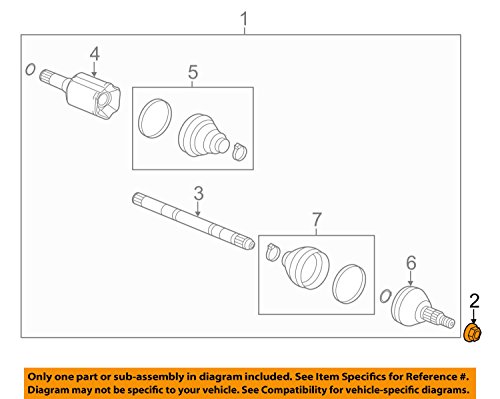 1
4
5
3
7
6
2

Only one part or sub-assembly in diagram included. See Item Specifics for Reference #. Diagram may not be specific to your vehicle. See Compatibility for vehicle-specific diagrams.