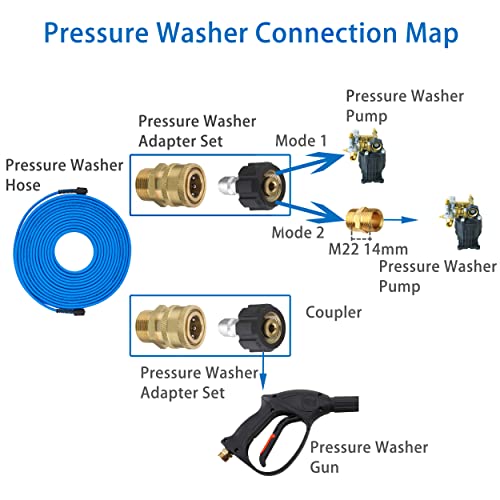 Pressure Washer Connection Map

Pressure Washer Pump

Pressure Washer Adapter Set

Mode 1

Pressure Washer Hose

Mode 2

M22 14mm

Pressure Washer Pump

Coupler

Pressure Washer Adapter Set

Pressure Washer Gun