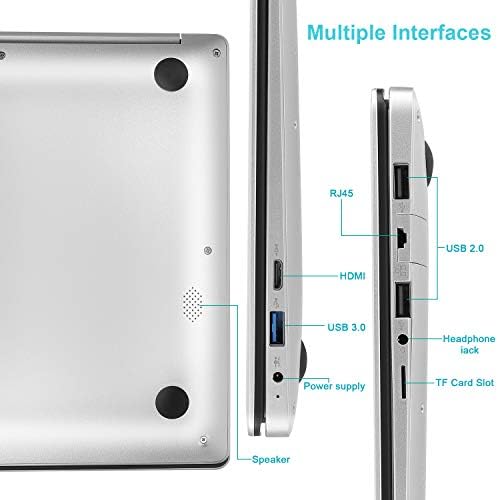 Multiple Interfaces

RJ45

USB 2.0

HDMI

USB 3.0

Headphone jack

Power supply

TF Card Slot

Speaker