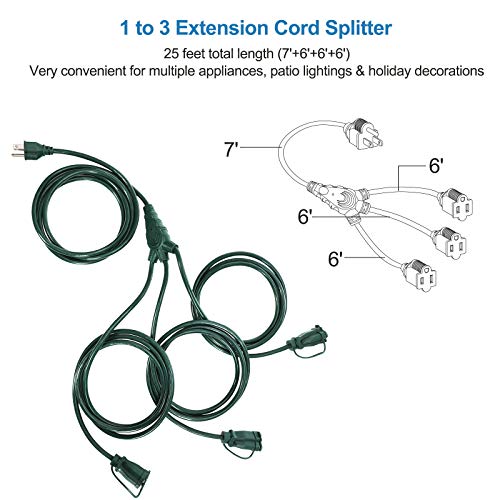 1 to 3 Extension Cord Splitter

25 feet total length (7'+6'+6'+6')
Very convenient for multiple appliances, patio lightings & holiday decorations

7'

6'

6'

6'