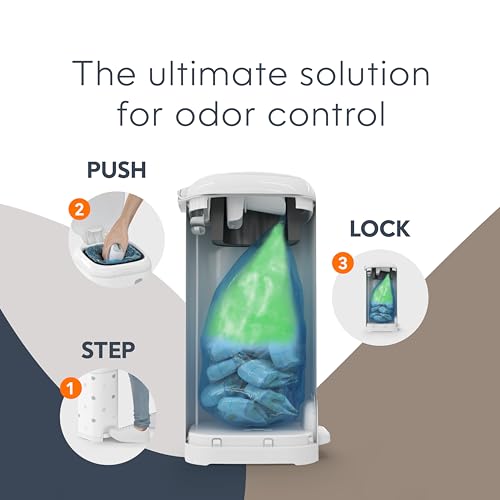 The ultimate solution for odor control

PUSH
2

LOCK
3

STEP
1