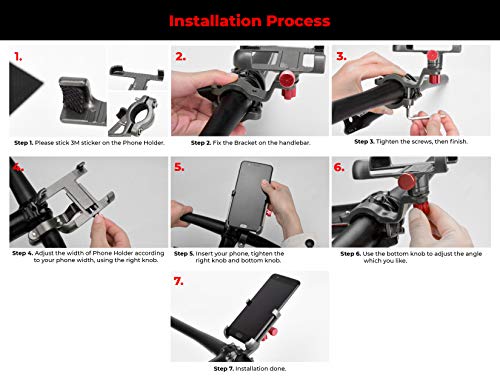 Installation Process

1.

Step 1. Please stick 3M sticker on the Phone Holder.

2.

Step 2. Fix the Bracket on the handlebar.

3.

Step 3. Tighten the screws, then finish.

4.

Step 4. Adjust the width of Phone Holder according to your phone width, using the right knob.

5.

Step 5. Insert your phone, tighten the right knob and bottom knob.

6.

Step 6. Use the bottom knob to adjust the angle which you like.

7.

Step 7. Installation done.