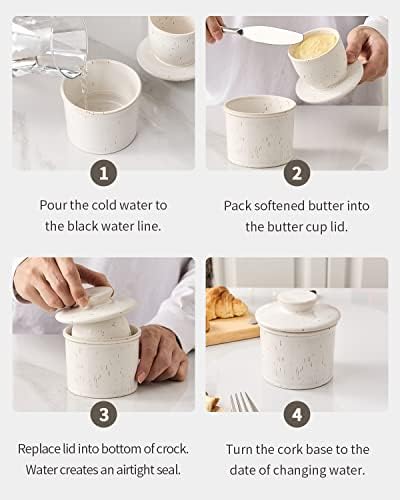 1

Pour the cold water to the black water line.

2

Pack softened butter into the butter cup lid.

3

Replace lid into bottom of crock. Water creates an airtight seal.

4

Turn the cork base to the date of changing water.