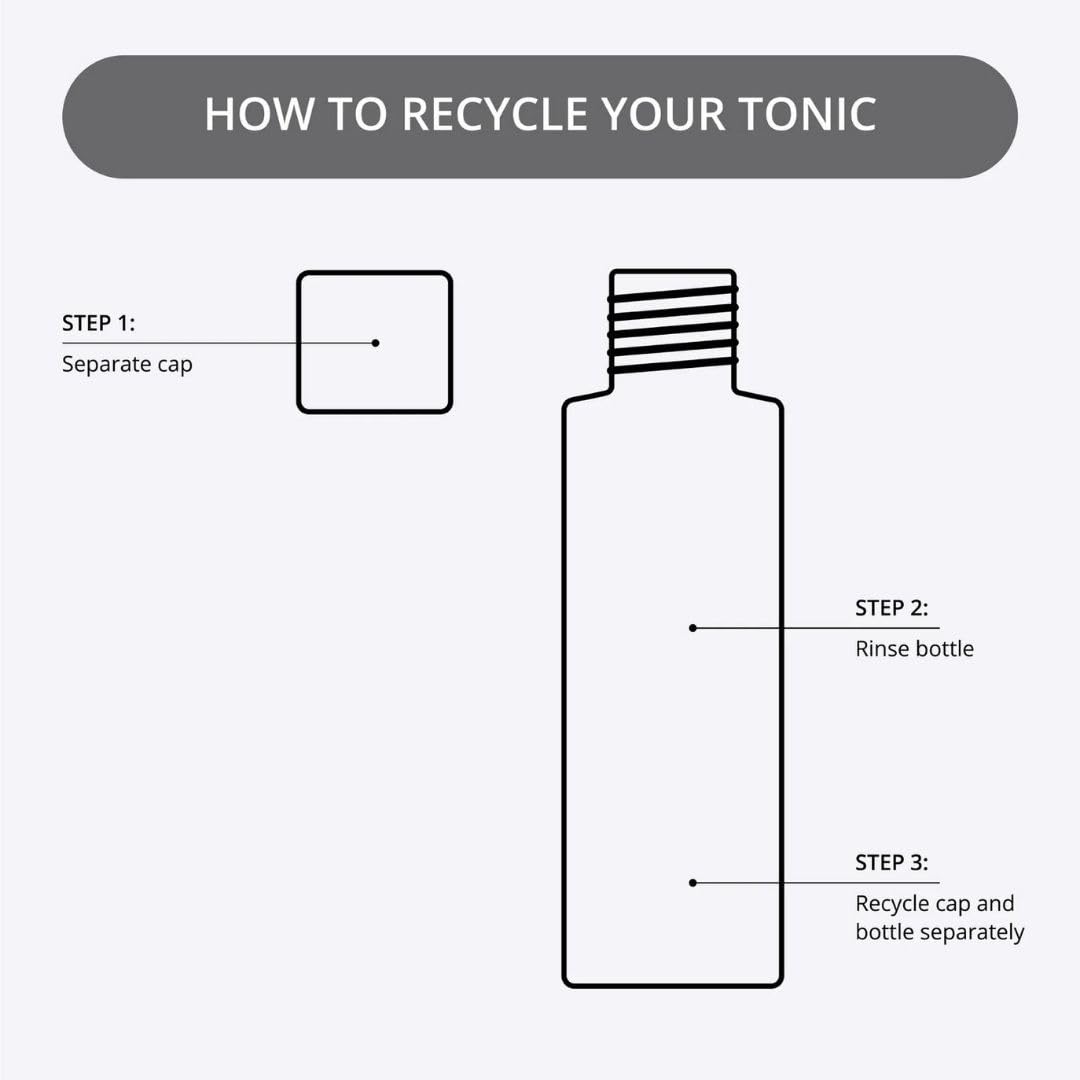 HOW TO RECYCLE YOUR TONIC

STEP 1:
Separate cap

STEP 2:
Rinse bottle

STEP 3:
Recycle cap and bottle separately