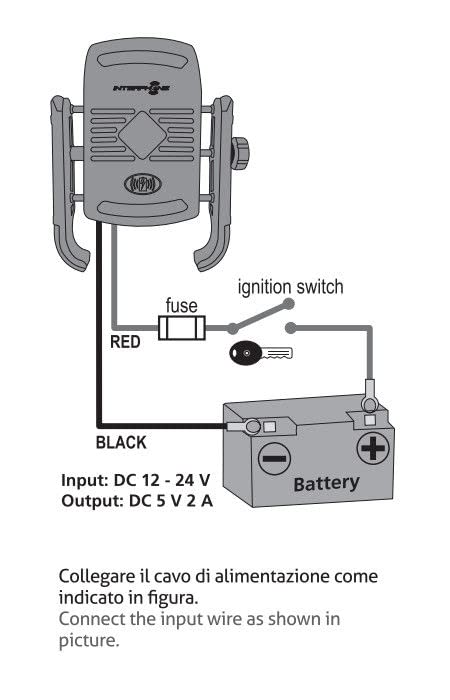 INTERPHONE

ignition switch

fuse

RED

BLACK

Battery

Input: DC 12 - 24 V
Output: DC 5 V 2 A

Collegare il cavo di alimentazione come indicato in figura.
Connect the input wire as shown in picture.