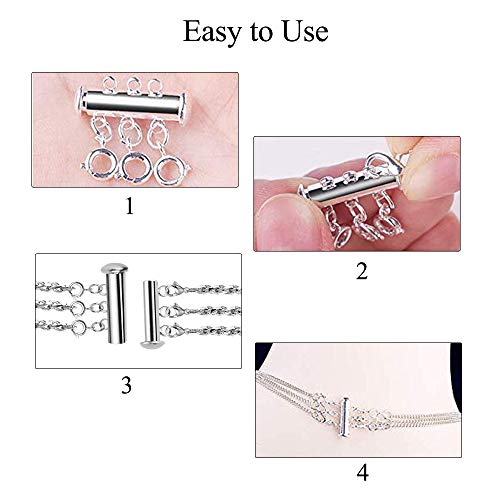 Easy to Use

1

2

3

4