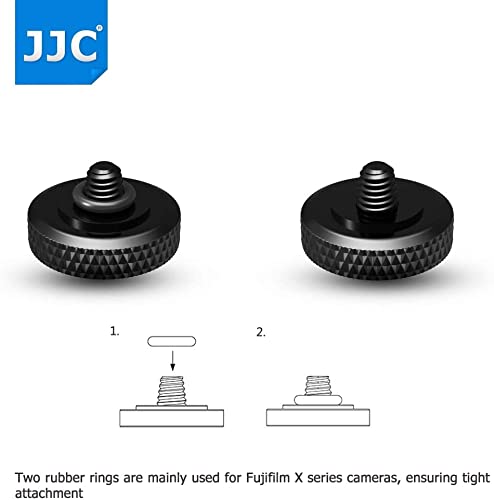 JJC®

1.

2.

Two rubber rings are mainly used for Fujifilm X series cameras, ensuring tight attachment