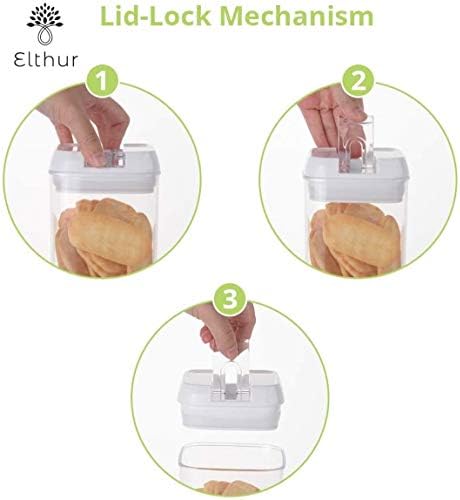 Elthur

Lid-Lock Mechanism

1

2

3