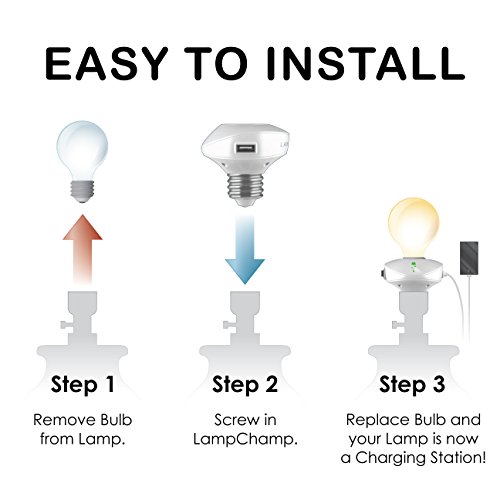 EASY TO INSTALL

Step 1

Remove Bulb from Lamp.

Step 2

Screw in LampChamp.

Step 3

Replace Bulb and your Lamp is now a Charging Station!